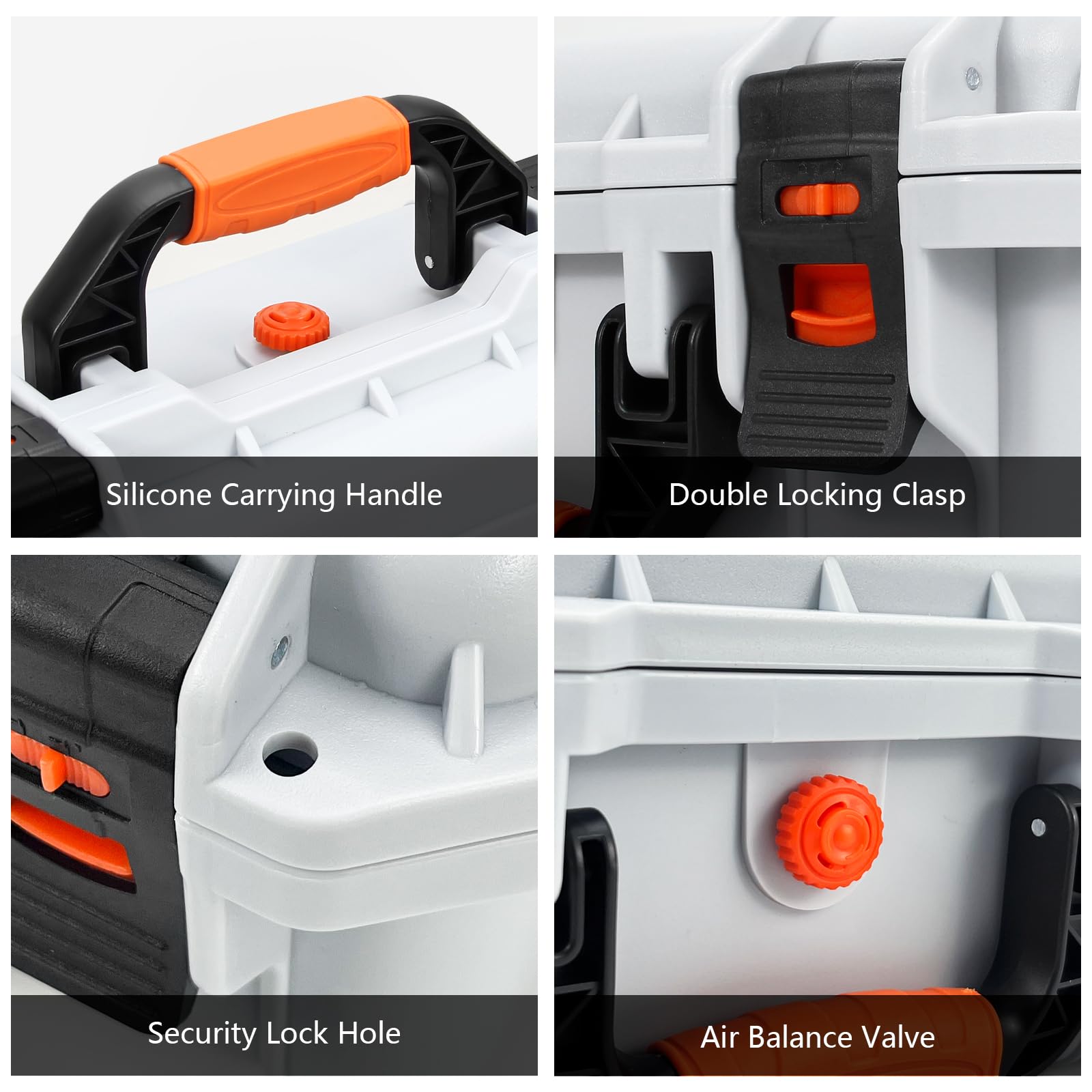 Silicone Carrying Handle

Double Locking Clasp

Security Lock Hole

Air Balance Valve